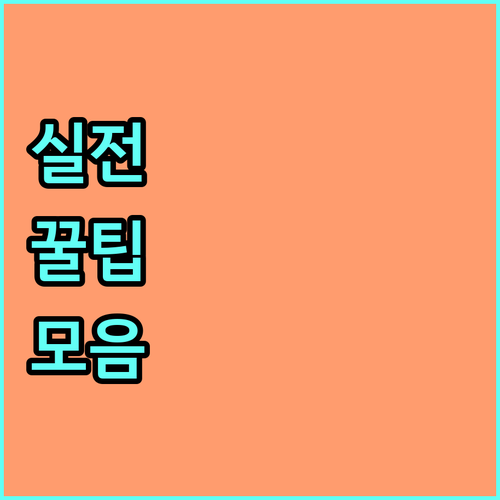 실전
꿀팁
모음